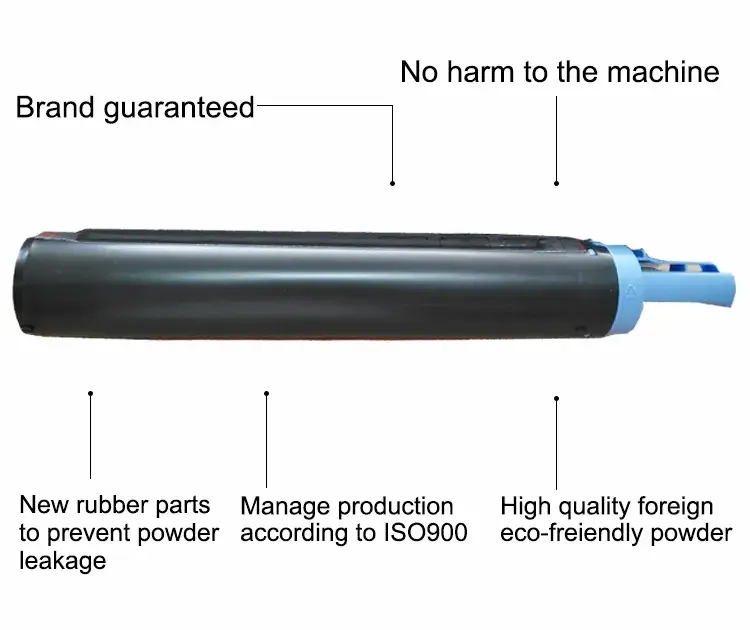 No harm to the machine

Brand guaranteed

New rubber parts to prevent powder leakage

Manage production according to ISO900

High quality foreign eco-freiendly powder