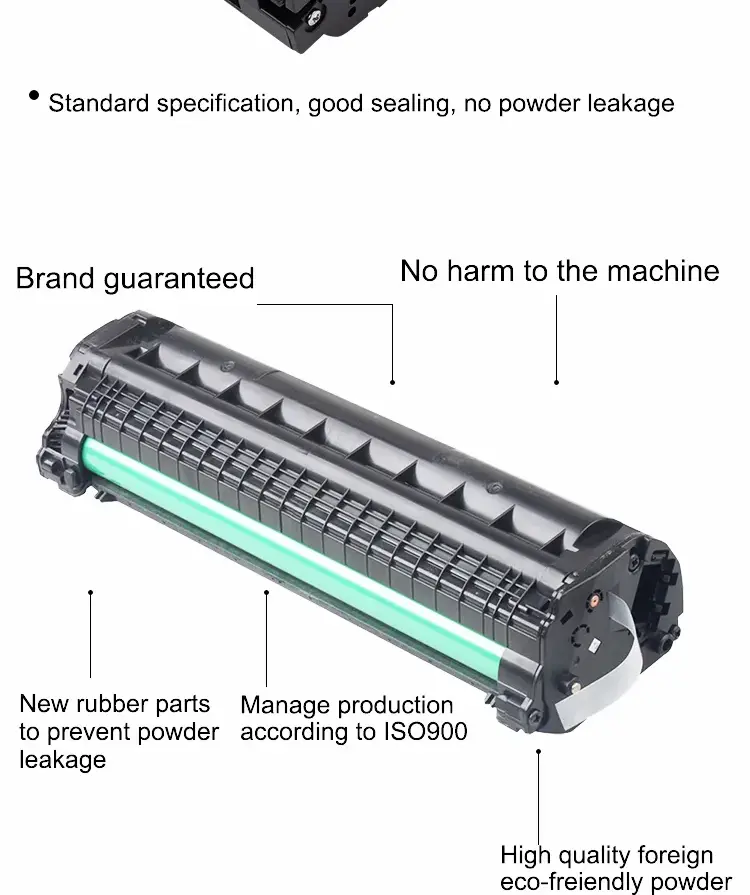 • Standard specification, good sealing, no powder leakage

Brand guaranteed

No harm to the machine

New rubber parts to prevent powder leakage

Manage production according to ISO900

High quality foreign eco-freiendly powder