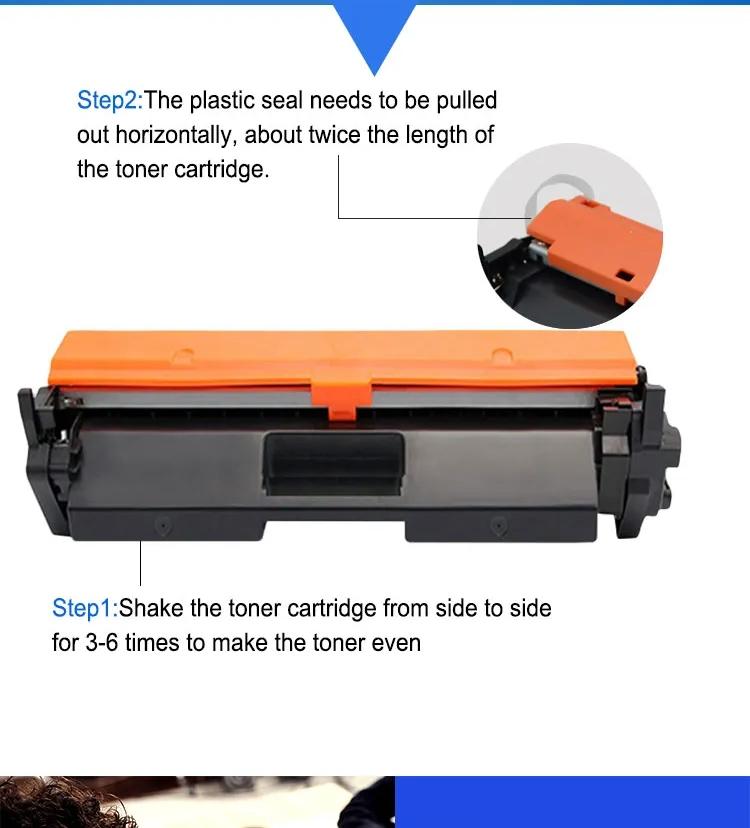 Step2:The plastic seal needs to be pulled out horizontally, about twice the length of the toner cartridge.

Step1:Shake the toner cartridge from side to side for 3-6 times to make the toner even